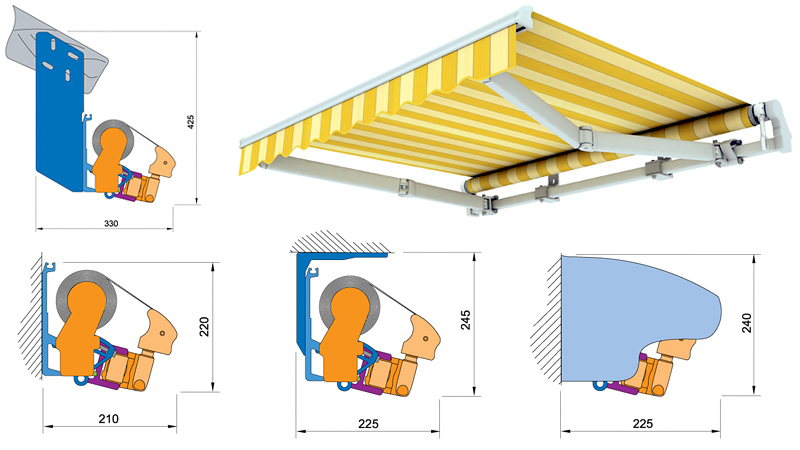 425

330

220

210

245

225

240

225