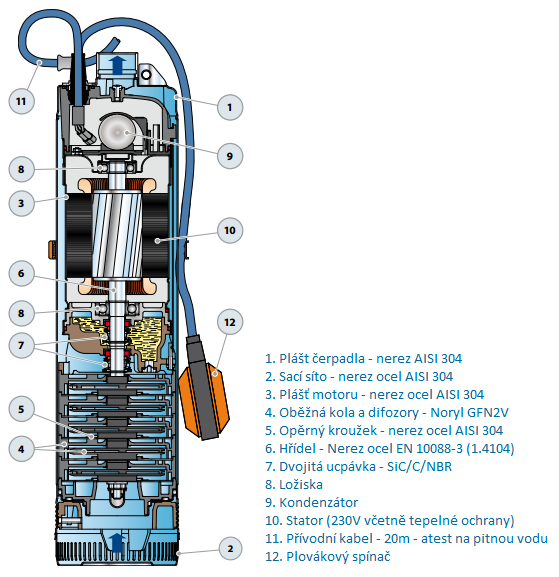 11
1
9
8
3
10
6
8
12
7
5
4
2

1. Plášt čerpadla - nerez AISI 304
2. Sací síto - nerez ocel AISI 304
3. Plášť motoru - nerez ocel AISI 304
4. Oběžná kola a difozory - Noryl GFN2V
5. Opěrný kroužek - nerez ocel AISI 304
6. Hřídel - Nerez ocel EN 10088-3 (1.4104)
7. Dvojitá ucpávka - SiC/C/NBR
8. Ložiska
9. Kondenzátor
10. Stator (230V včetně tepelné ochrany)
11. Přívodní kabel - 20m - atest na pitnou vodu
12. Plovákový spínač