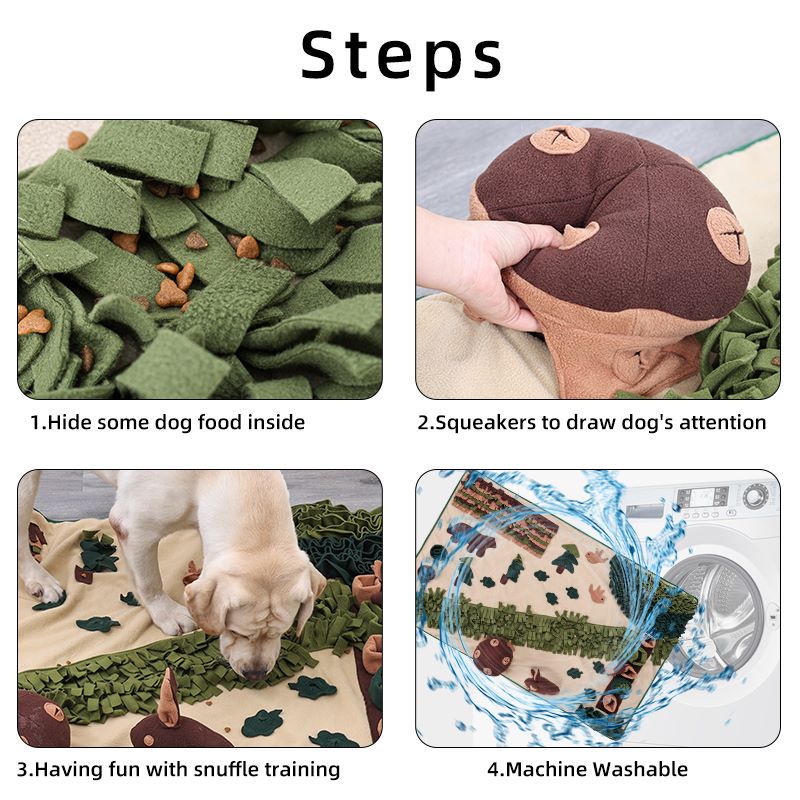 Steps

1.Hide some dog food inside

2.Squeakers to draw dog's attention

3.Having fun with snuffle training

4.Machine Washable