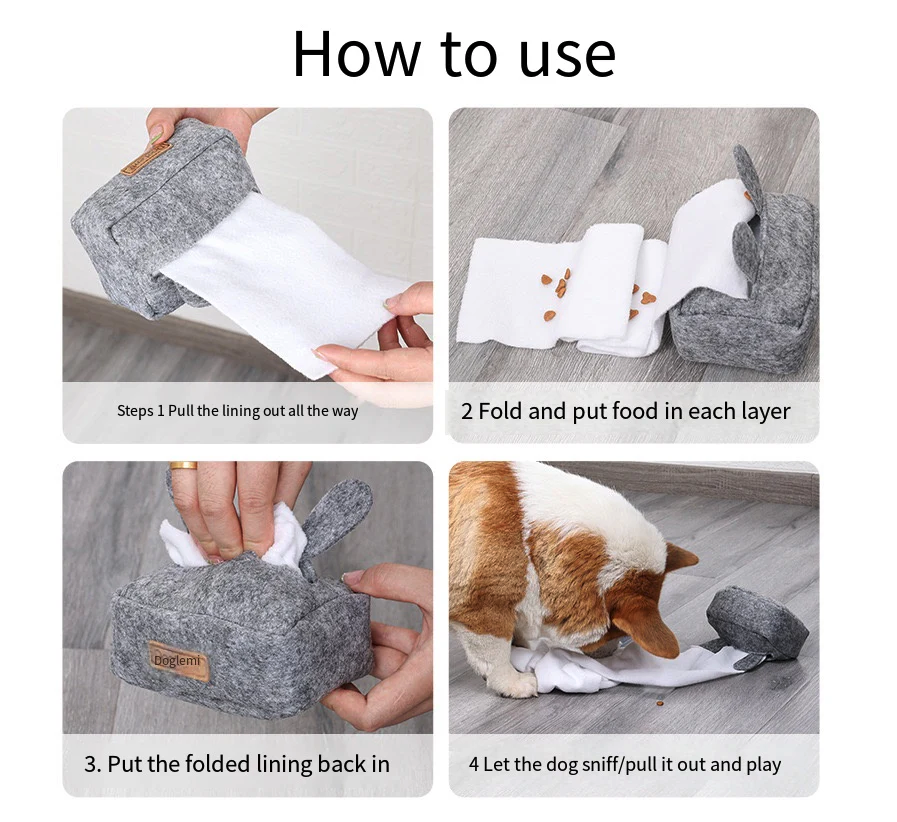 How to use

Steps 1 Pull the lining out all the way

2 Fold and put food in each layer

Doglemi

3. Put the folded lining back in

4 Let the dog sniff/pull it out and play